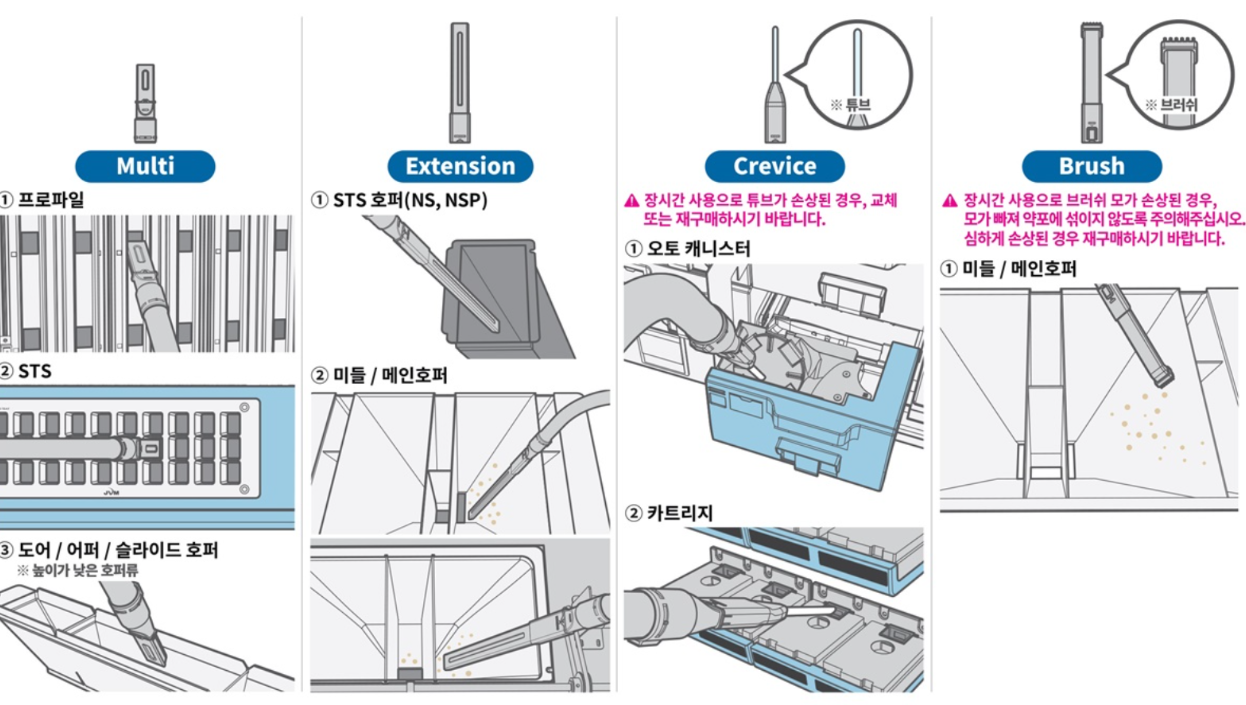 Multi

① 프로파일

② STS

③ 도어 / 어퍼 / 슬라이드 호퍼
※ 높이가 낮은 호퍼류

Extension

① STS 호퍼(NS, NSP)

② 미들 / 메인호퍼

※ 튜브

Crevice

▲ 장시간 사용으로 튜브가 손상된 경우, 교체 또는 재구매하시기 바랍니다.

① 오토 캐니스터

② 카트리지

※ 브러쉬

Brush

▲ 장시간 사용으로 브러쉬 모가 손상된 경우, 모가 빠져 약포에 섞이지 않도록 주의해주십시오. 심하게 손상된 경우 재구매하시기 바랍니다.

① 미들 / 메인호퍼